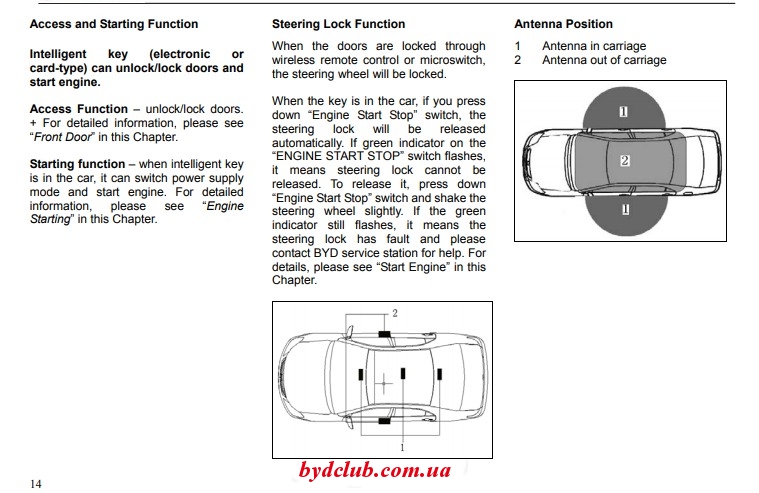 Access and Starting Function

Intelligent key (electronic or card-type) can unlock/lock doors and start engine.

Access Function – unlock/lock doors. + For detailed information, please see "Front Door" in this Chapter.

Starting function – when intelligent key is in the car, it can switch power supply mode and start engine. For detailed information, please see "Engine Starting" in this Chapter.

Steering Lock Function

When the doors are locked through wireless remote control or microswitch, the steering wheel will be locked.

When the key is in the car, if you press down "Engine Start Stop" switch, the steering lock will be released automatically. If green indicator on the "ENGINE START STOP" switch flashes, it means steering lock cannot be released. To release it, press down "Engine Start Stop" switch and shake the steering wheel slightly. If the green indicator still flashes, it means the steering lock has fault and please contact BYD service station for help. For details, please see "Start Engine" in this Chapter.

2

1

Antenna Position

1 Antenna in carriage
2 Antenna out of carriage

1

2

1

14

bydclub.com.ua